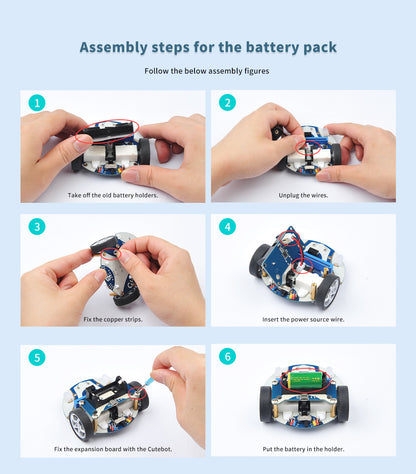 Assembly steps for the battery pack

Follow the below assembly figures

1

Take off the old battery holders.

2

Unplug the wires.

3

Fix the copper strips.

4

Insert the power source wire.

5

Fix the expansion board with the Cutebot.

6

Put the battery in the holder.