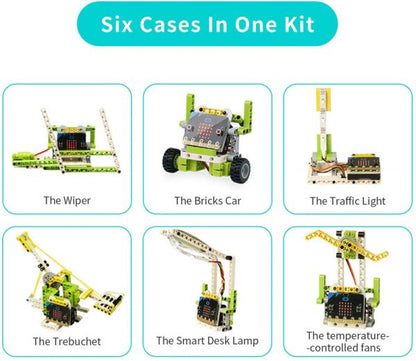 Six Cases In One Kit

The Wiper

The Bricks Car

The Traffic Light

The Trebuchet

The Smart Desk Lamp

The temperature--controlled fans