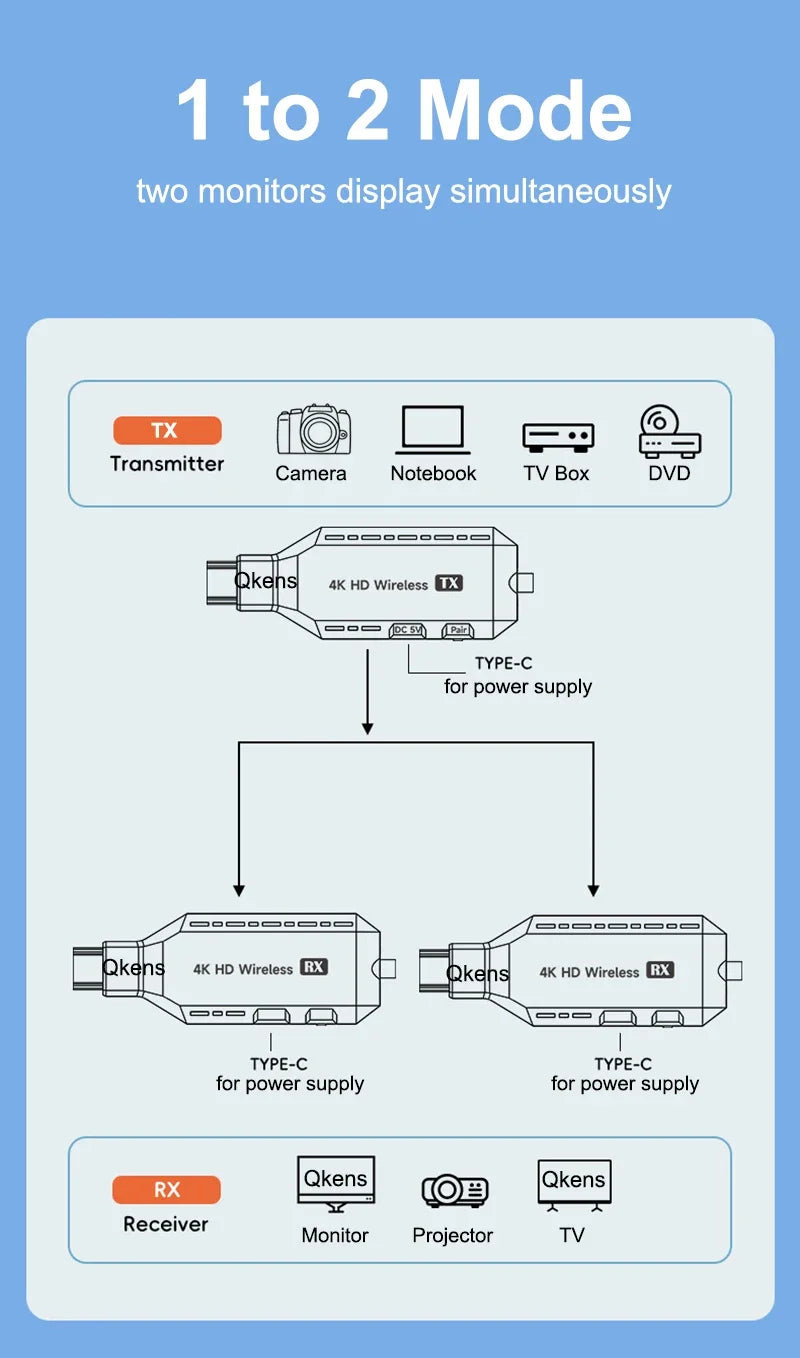 1 to 2 Mode

two monitors display simultaneously

TX
Transmitter

Camera

Notebook

TV Box

DVD

Qkens

4K HD Wireless TX

DC 5V

Pair

TYPE-C
for power supply

Qkens

4K HD Wireless RX

TYPE-C
for power supply

Qkens

4K HD Wireless RX

TYPE-C
for power supply

RX
Receiver

Qkens
Monitor

Projector

Qkens
TV