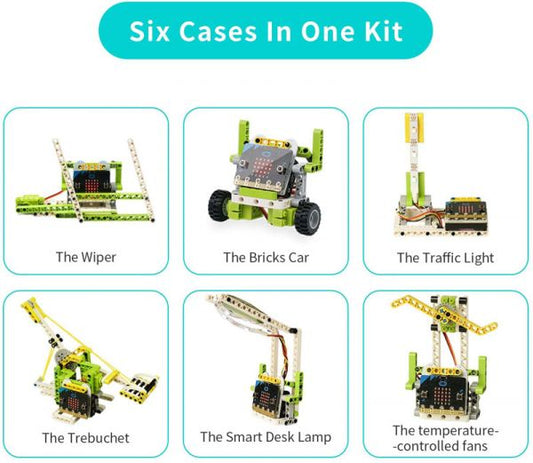 Six Cases In One Kit

The Wiper

The Bricks Car

The Traffic Light

The Trebuchet

The Smart Desk Lamp

The temperature--controlled fans